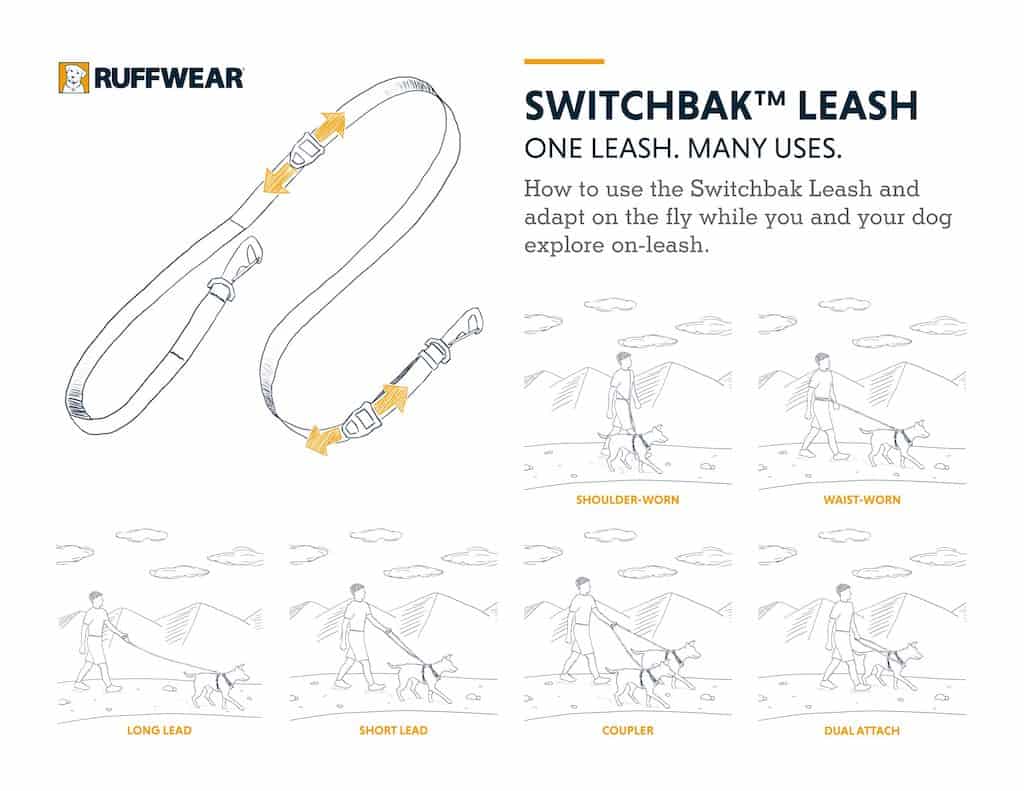 RUFFWEAR

SWITCHBAK™ LEASH

ONE LEASH. MANY USES.

How to use the Switchbak Leash and adapt on the fly while you and your dog explore on-leash.

SHOULDER-WORN

WAIST-WORN

LONG LEAD

SHORT LEAD

COUPLER

DUAL ATTACH